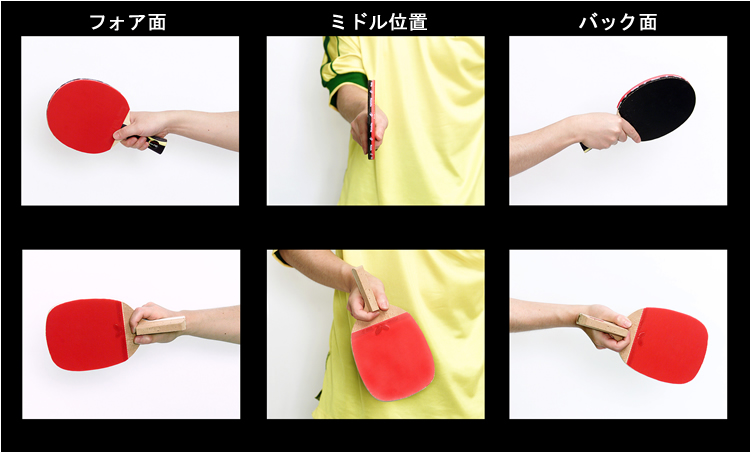 フォア面

ミドル位置

バック面